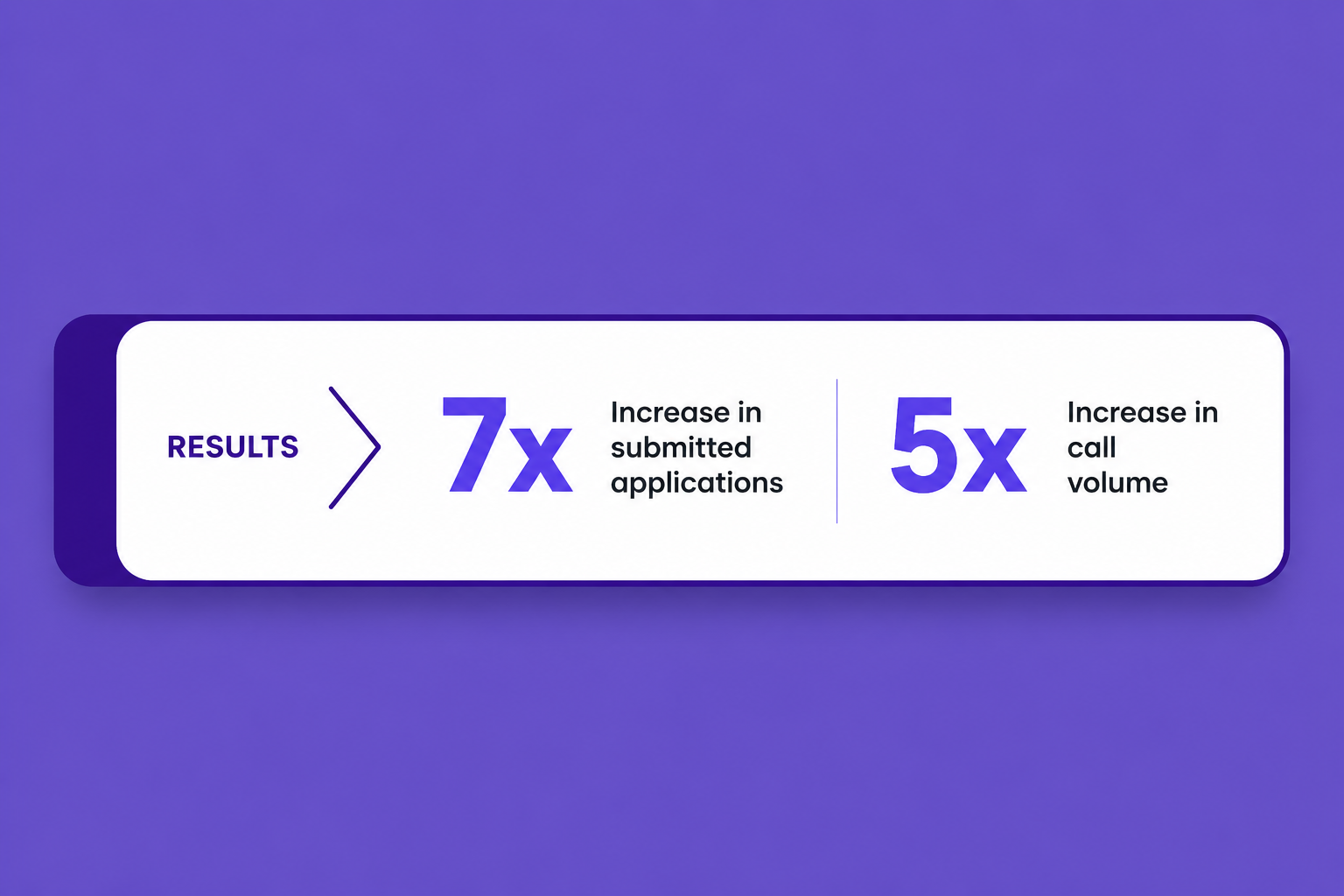 RESULTS

7x

Increase in submitted applications

5x

Increase in call volume